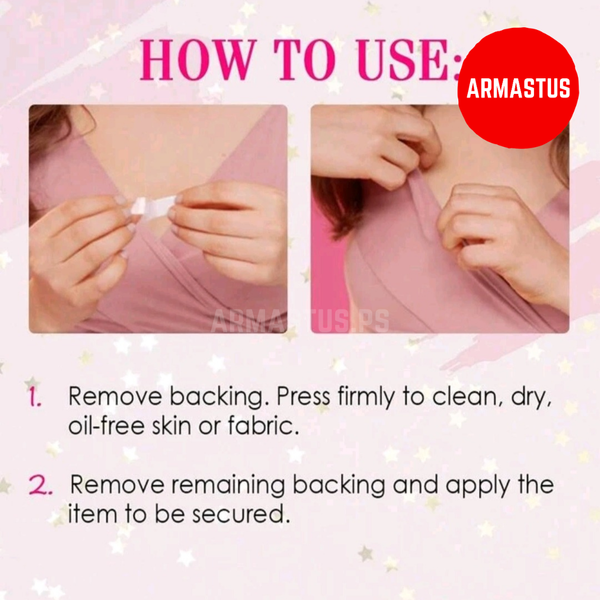 HOW TO USE:

ARMASTUS

ARMASTUS.PS

1. Remove backing. Press firmly to clean, dry, oil-free skin or fabric.

2. Remove remaining backing and apply the item to be secured.